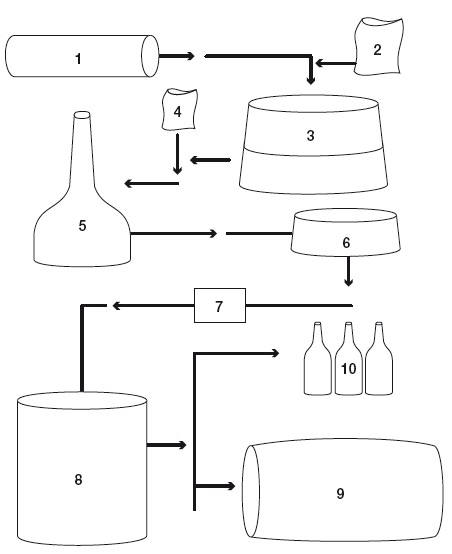 1

2

4

3

5

6

7

10

8

9