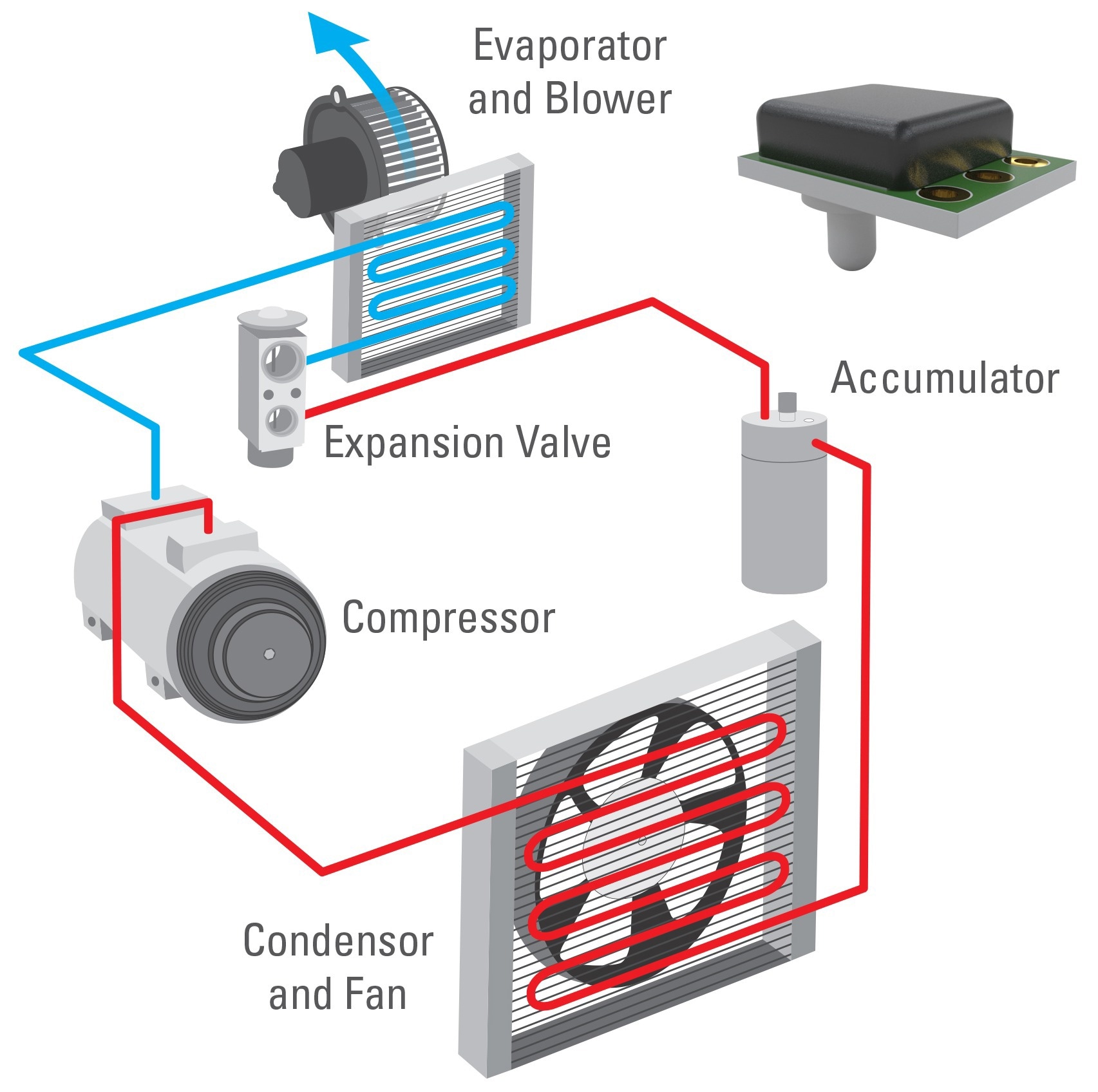 Evaporator and Blower

Accumulator

Expansion Valve

Compressor

Condensor and Fan