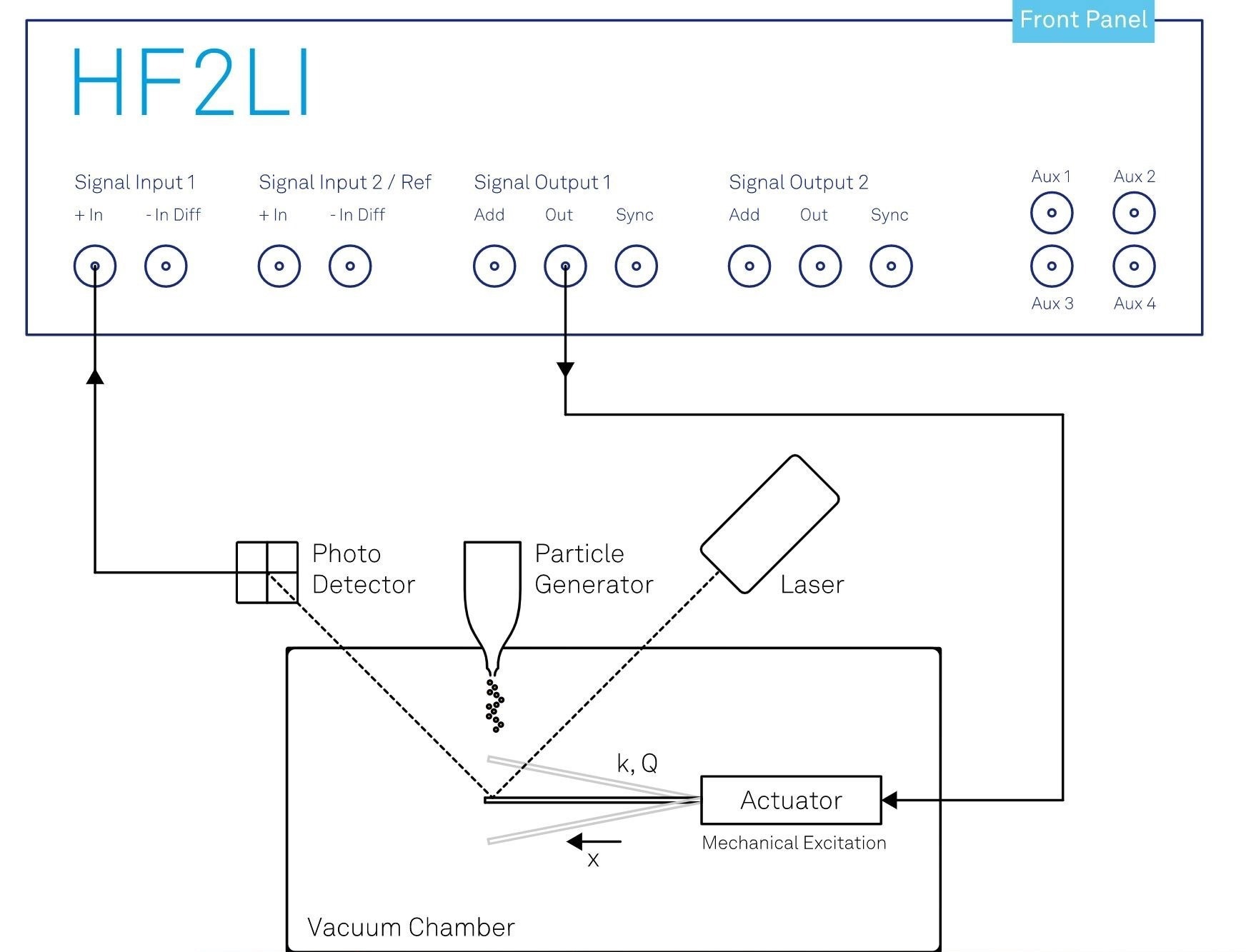 Front Panel

HF2LI

Signal Input 1
+ In - In Diff

Signal Input 2 / Ref
+ In - In Diff

Signal Output 1
Add Out Sync

Signal Output 2
Add Out Sync

Aux 1 Aux 2
Aux 3 Aux 4

Photo Detector

Particle Generator

Laser

k, Q

Actuator

Mechanical Excitation

x

Vacuum Chamber